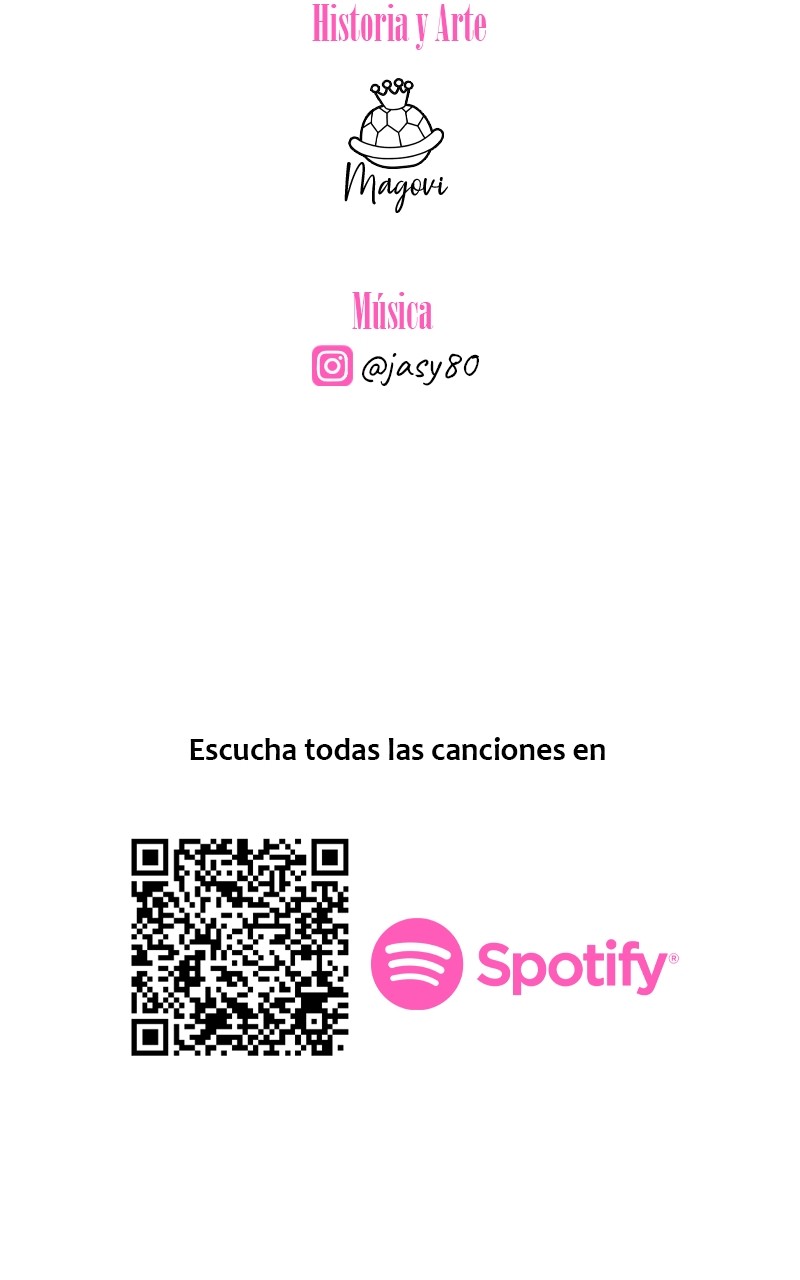 Historia y Arte

Magovi

Música

@jasy80

Escucha todas las canciones en

Spotify®