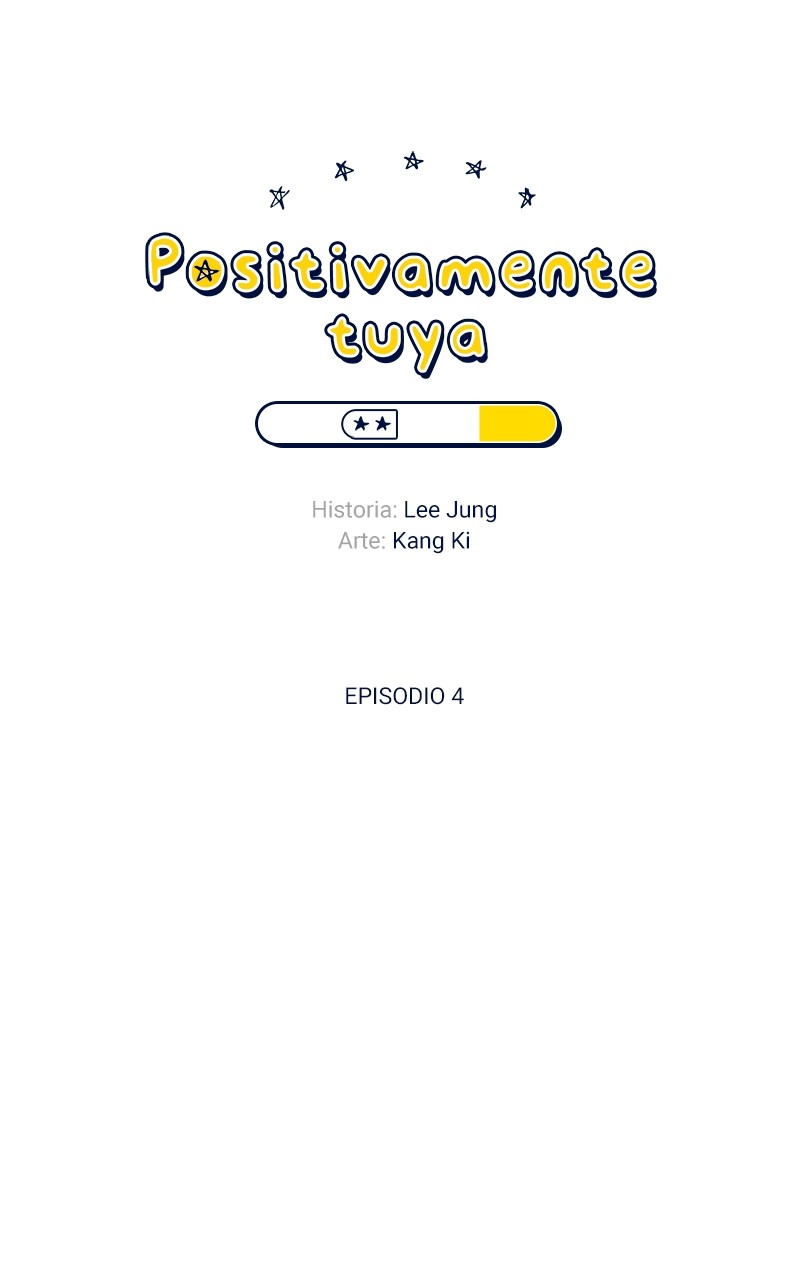 Positivamente tuya

Historia: Lee Jung
Arte: Kang Ki

EPISODIO 4