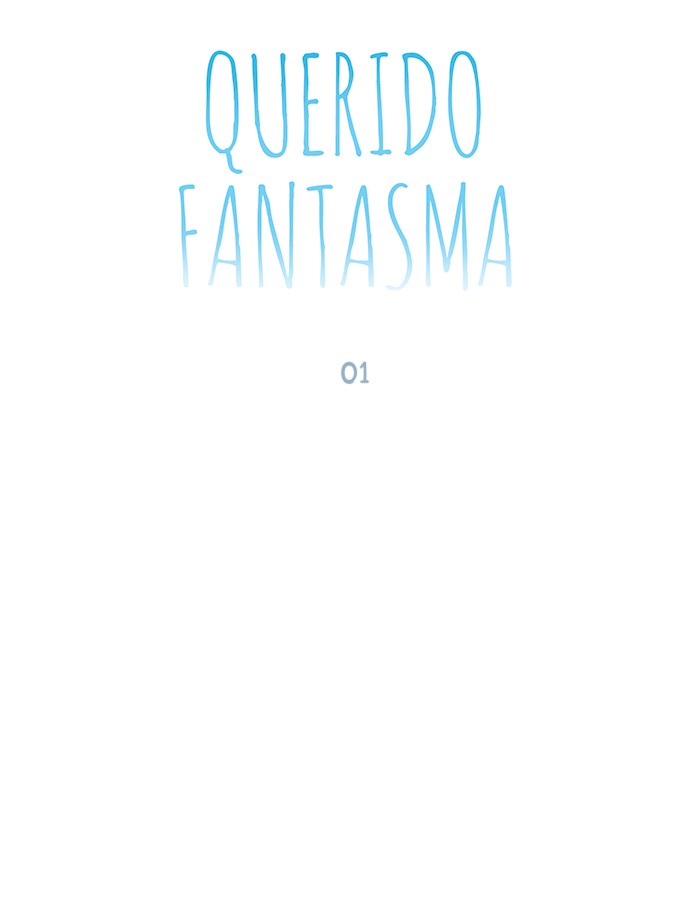 QUERIDO
FANTASMA

01